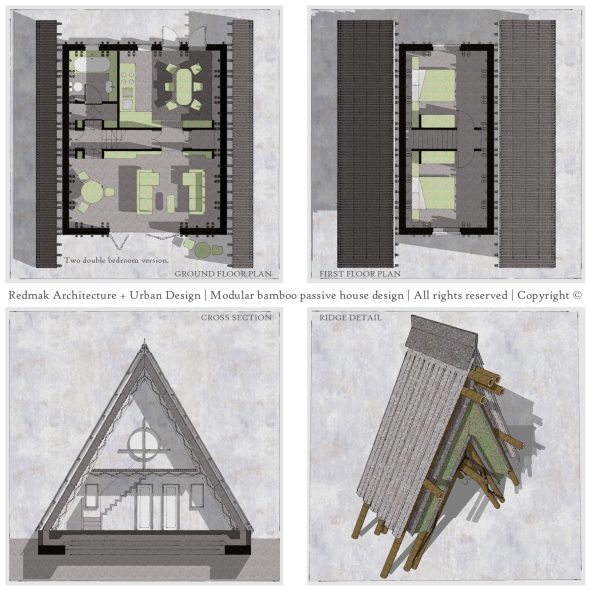 Two double bedroom version.

GROUND FLOOR PLAN

FIRST FLOOR PLAN

Redmak Architecture + Urban Design | Modular bamboo passive house design | All rights reserved | Copyright ©

CROSS SECTION

RIDGE DETAIL