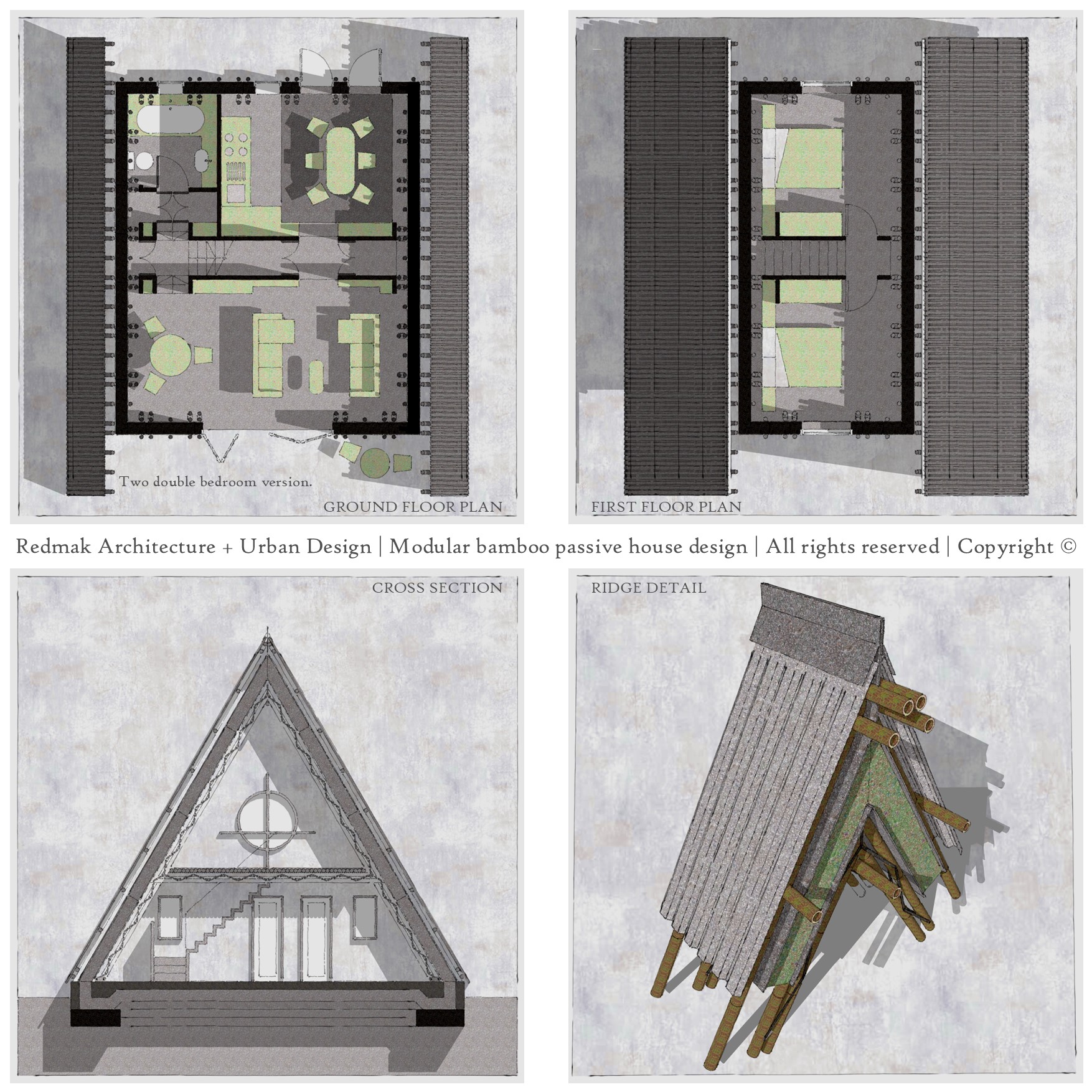 Two double bedroom version.

GROUND FLOOR PLAN

FIRST FLOOR PLAN

Redmak Architecture + Urban Design | Modular bamboo passive house design | All rights reserved | Copyright ©

CROSS SECTION

RIDGE DETAIL